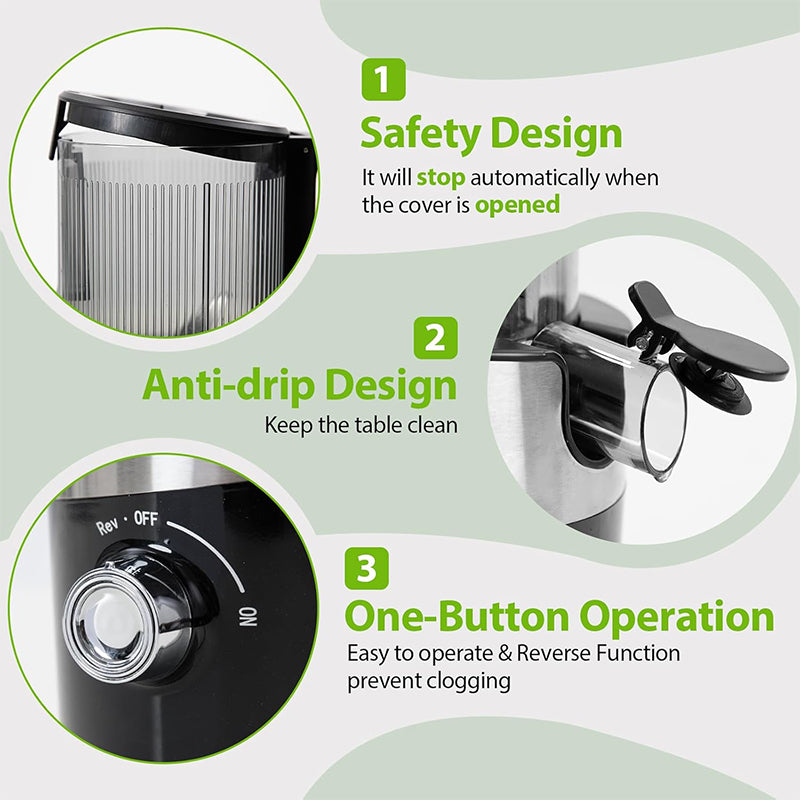 1
Safety Design
It will stop automatically when the cover is opened

2
Anti-drip Design
Keep the table clean

Rev · OFF
ON

3
One-Button Operation
Easy to operate & Reverse Function prevent clogging